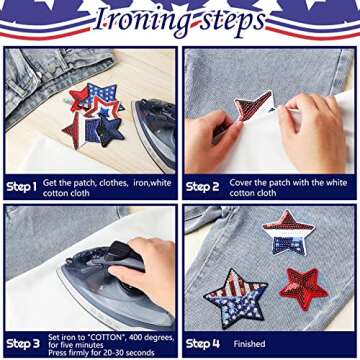 Ironing steps

Step 1 Get the patch, clothes, iron,white cotton cloth

Step 2 Cover the patch with the white cotton cloth

Step 3 Set iron to "COTTON", 400 degrees, for five minutes
Press firmly for 20-30 seconds

Step 4 Finished