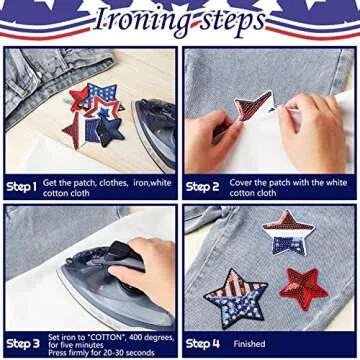 Ironing steps

Step 1 Get the patch, clothes, iron,white cotton cloth

Step 2 Cover the patch with the white cotton cloth

Step 3 Set iron to "COTTON", 400 degrees, for five minutes
Press firmly for 20-30 seconds

Step 4 Finished