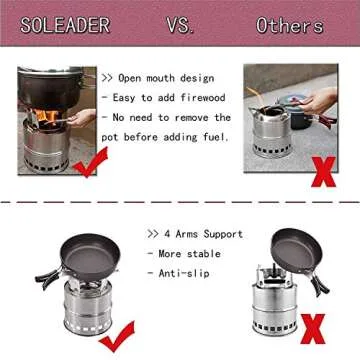 SOLEADER VS. Others

>> Open mouth design
- Easy to add firewood
- No need to remove the pot before adding fuel.

>> 4 Arms Support
- More stable
- Anti-slip