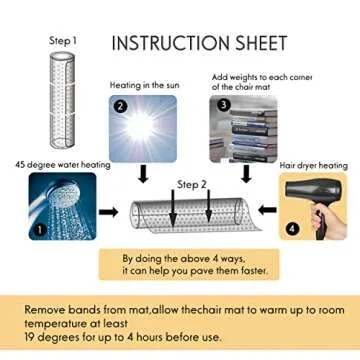 Step 1

INSTRUCTION SHEET

Heating in the sun

2

Add weights to each corner of the chair mat

3

45 degree water heating

1

Step 2

Hair dryer heating

4

By doing the above 4 ways, it can help you pave them faster.

Remove bands from mat,allow thechair mat to warm up to room temperature at least
19 degrees for up to 4 hours before use.