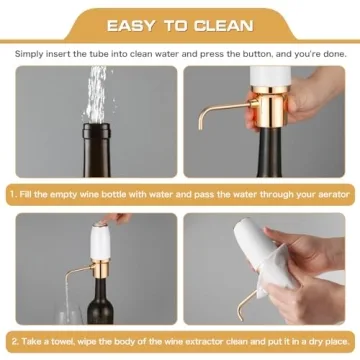 EASY TO CLEAN

Simply insert the tube into clean water and press the button, and you're done.

1. Fill the empty wine bottle with water and pass the water through your aerator

2. Take a towel, wipe the body of the wine extractor clean and put it in a dry place.