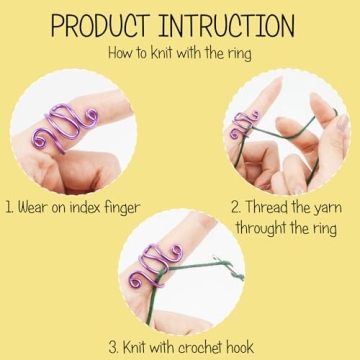 PRODUCT INTRUCTION
How to knit with the ring

1. Wear on index finger

2. Thread the yarn throught the ring

3. Knit with crochet hook