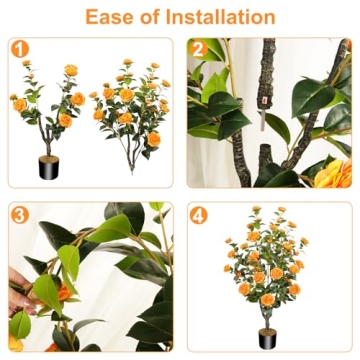 Ease of Installation

1

2

3

4