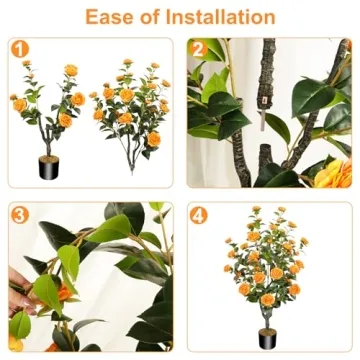 Ease of Installation

1

2

3

4