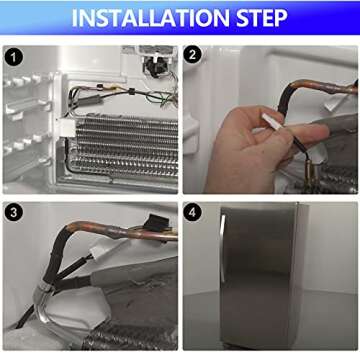 INSTALLATION STEP

1

2

3

4