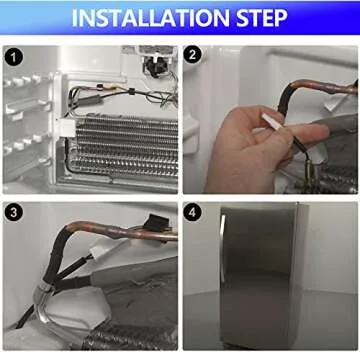 INSTALLATION STEP

1

2

3

4