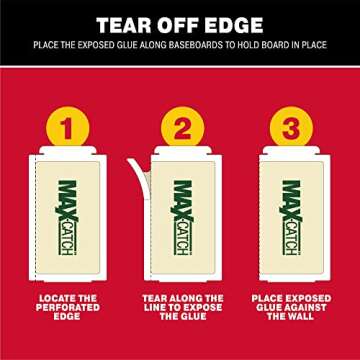 TEAR OFF EDGE

PLACE THE EXPOSED GLUE ALONG BASEBOARDS TO HOLD BOARD IN PLACE

1

MAX CATCH

LOCATE THE PERFORATED EDGE

2

MAX CATCH

TEAR ALONG THE LINE TO EXPOSE THE GLUE

3

MAX CATCH

PLACE EXPOSED GLUE AGAINST THE WALL