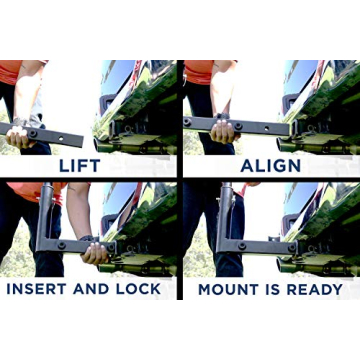 LIFT

ALIGN

INSERT AND LOCK

MOUNT IS READY