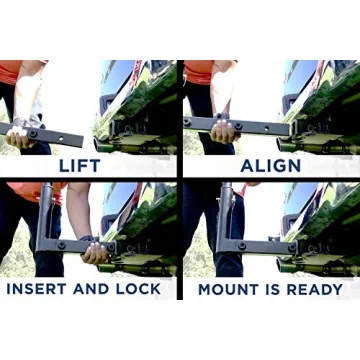 LIFT

ALIGN

INSERT AND LOCK

MOUNT IS READY