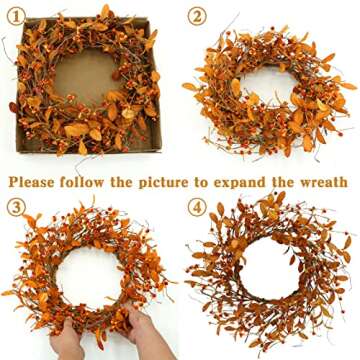 ①

②

Please follow the picture to expand the wreath

③

④