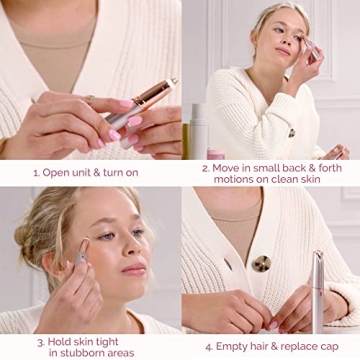 1. Open unit & turn on

2. Move in small back & forth motions on clean skin

3. Hold skin tight in stubborn areas

4. Empty hair & replace cap