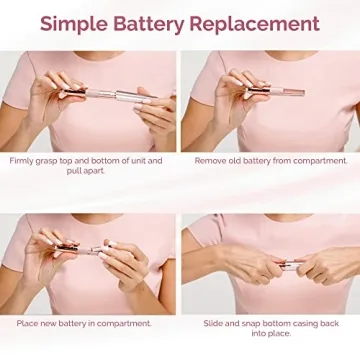 Simple Battery Replacement

Firmly grasp top and bottom of unit and pull apart.

Remove old battery from compartment.

Place new battery in compartment.

Slide and snap bottom casing back into place.