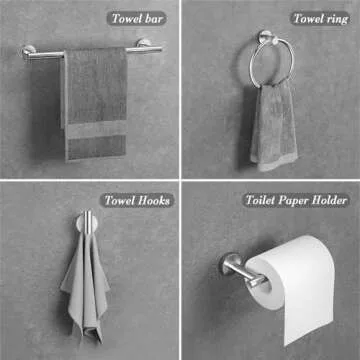 Towel bar

Towel ring

Towel Hooks

Toilet Paper Holder