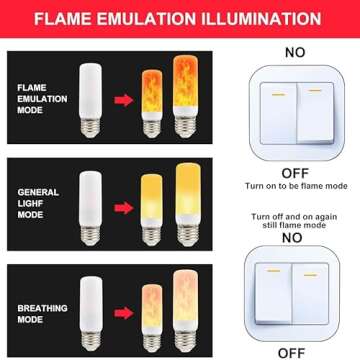 FLAME EMULATION ILLUMINATION

FLAME EMULATION MODE

GENERAL LIGHF MODE

BREATHING MODE

NO

OFF
Turn on to be flame mode

Turn off and on again still flame mode
NO

OFF