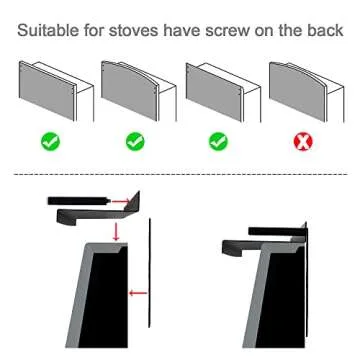 Suitable for stoves have screw on the back