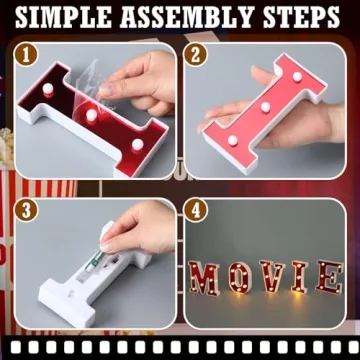 SIMPLE ASSEMBLY STEPS

1

2

3

4

MOVIE