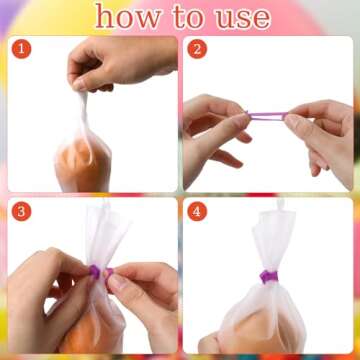 how to use

1

2

3

4