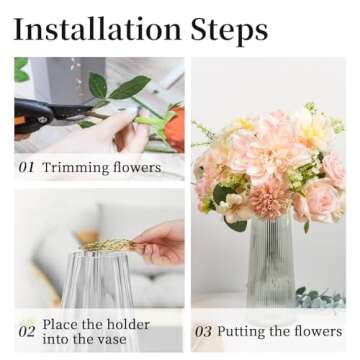 Installation Steps

01 Trimming flowers

02 Place the holder into the vase

03 Putting the flowers