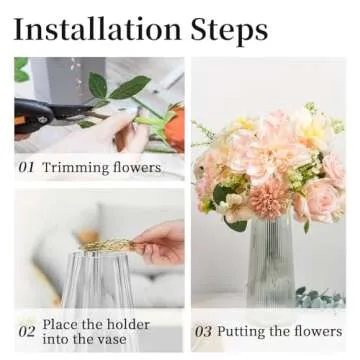 Installation Steps

01 Trimming flowers

02 Place the holder into the vase

03 Putting the flowers