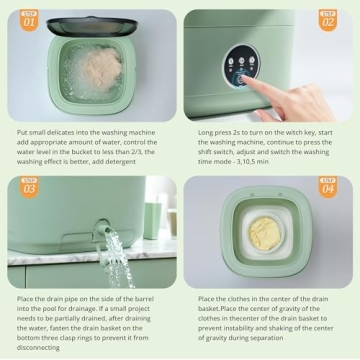 STEP
01

STEP
02

Put small delicates into the washing machine add appropriate amount of water, control the water level in the bucket to less than 2/3, the washing effect is better, add detergent

Long press 2s to turn on the witch key, start the washing machine, continue to press the shift switch, adjust and switch the washing time mode - 3,10,5 min

STEP
03

STEP
04

Place the drain pipe on the side of the barrel into the pool for drainage. If a small project needs to be partially drained, after draining the water, fasten the drain basket on the bottom three clasp rings to prevent it from disconnecting

Place the clothes in the center of the drain basket.Place the center of gravity of the clothes in thecenter of the drain basket to prevent instability and shaking of the center of gravity during separation