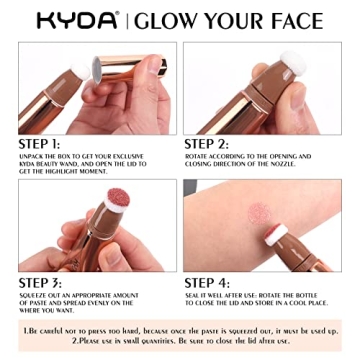 KYDA® | GLOW YOUR FACE

STEP 1:
UNPACK THE BOX TO GET YOUR EXCLUSIVE KYDA BEAUTY WAND, AND OPEN THE LID TO GET THE HIGHLIGHT MOMENT.

STEP 2:
ROTATE ACCORDING TO THE OPENING AND CLOSING DIRECTION OF THE NOZZLE.

STEP 3:
SQUEEZE OUT AN APPROPRIATE AMOUNT OF PASTE AND SPREAD EVENLY ON THE WHERE YOU WANT.

STEP 4:
SEAL IT WELL AFTER USE: ROTATE THE BOTTLE TO CLOSE THE LID AND STORE IN A COOL PLACE.

1.Be careful not to press too hard, because once the paste is squeezed out, it must be used up.
2.Please use in small quantities. Be sure to close the lid after use.