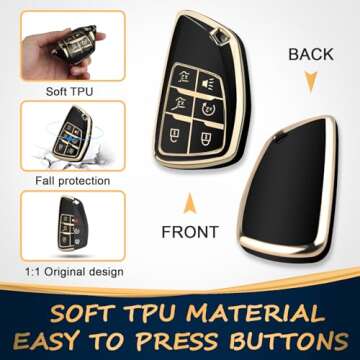 Soft TPU

Fall protection

1:1 Original design

BACK

FRONT

SOFT TPU MATERIAL
EASY TO PRESS BUTTONS