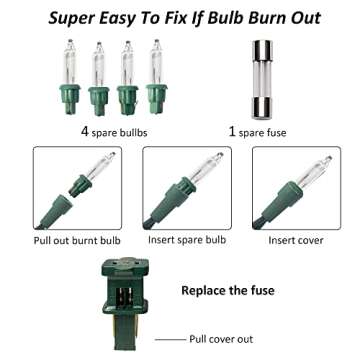 Super Easy To Fix If Bulb Burn Out

4 spare bullbs

1 spare fuse

Pull out burnt bulb

Insert spare bulb

Insert cover

Replace the fuse

Pull cover out