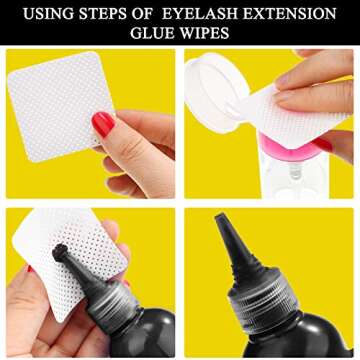 USING STEPS OF EYELASH EXTENSION GLUE WIPES