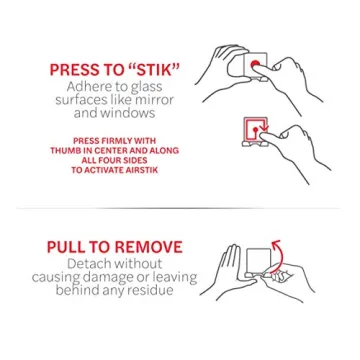 PRESS TO “STIK”
Adhere to glass surfaces like mirror and windows

PRESS FIRMLY WITH THUMB IN CENTER AND ALONG ALL FOUR SIDES TO ACTIVATE AIRSTIK

PULL TO REMOVE
Detach without causing damage or leaving behind any residue