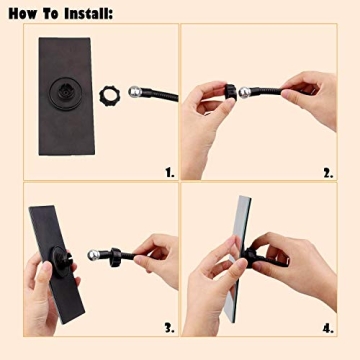 How To Install:

1.

2.

3.

4.