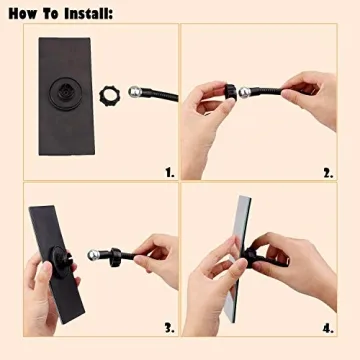 How To Install:

1.

2.

3.

4.