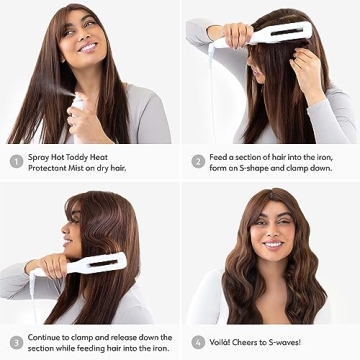 1 Spray Hot Toddy Heat Protectant Mist on dry hair.

2 Feed a section of hair into the iron, form an S-shape and clamp down.

3 Continue to clamp and release down the section while feeding hair into the iron.

4 Voilà! Cheers to S-waves!