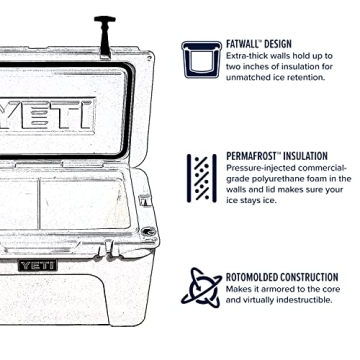 YETI

YETI

FATWALL™ DESIGN
Extra-thick walls hold up to two inches of insulation for unmatched ice retention.

PERMAFROST™ INSULATION
Pressure-injected commercial-grade polyurethane foam in the walls and lid makes sure your ice stays ice.

ROTOMOLDED CONSTRUCTION
Makes it armored to the core and virtually indestructible.