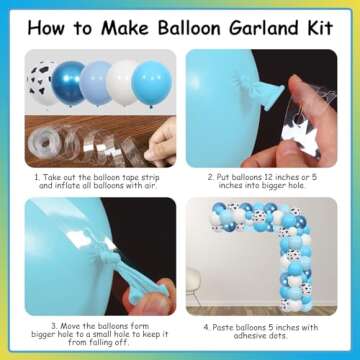 How to Make Balloon Garland Kit

1. Take out the balloon tape strip and inflate all balloons with air.

2. Put balloons 12 inches or 5 inches into bigger hole.

3. Move the balloons form bigger hole to a small hole to keep it from falling off.

4. Paste balloons 5 inches with adhesive dots.