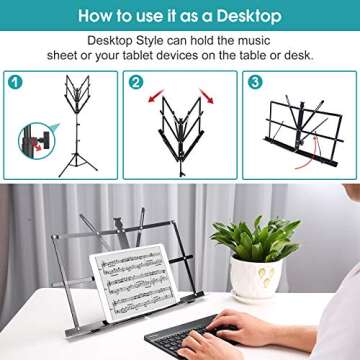 How to use it as a Desktop

Desktop Style can hold the music sheet or your tablet devices on the table or desk.

1

2

3