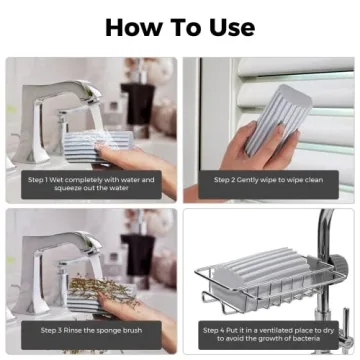 How To Use

Step 1 Wet completely with water and squeeze out the water

Step 2 Gently wipe to wipe clean

Step 3 Rinse the sponge brush

Step 4 Put it in a ventilated place to dry to avoid the growth of bacteria