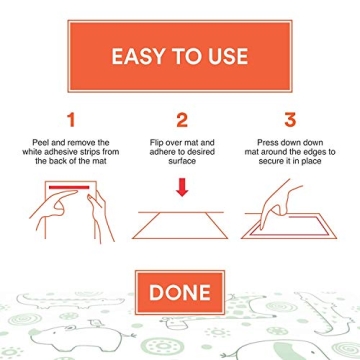 EASY TO USE

1

Peel and remove the white adhesive strips from the back of the mat

2

Flip over mat and adhere to desired surface

3

Press down down mat around the edges to secure it in place

DONE