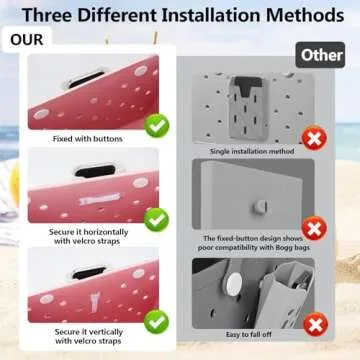 Three Different Installation Methods

OUR

Fixed with buttons

Secure it horizontally with velcro straps

Secure it vertically with velcro straps

Other

Single installation method

The fixed-button design shows poor compatibility with Bogg bags

Easy to fall off