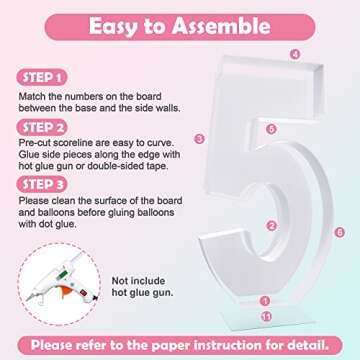 Easy to Assemble

STEP 1
Match the numbers on the board between the base and the side walls.

STEP 2
Pre-cut scoreline are easy to curve. Glue side pieces along the edge with hot glue gun or double-sided tape.

STEP 3
Please clean the surface of the board and balloons before gluing balloons with dot glue.

Not include hot glue gun.

4
5
3
2
6
1
11

Please refer to the paper instruction for detail.