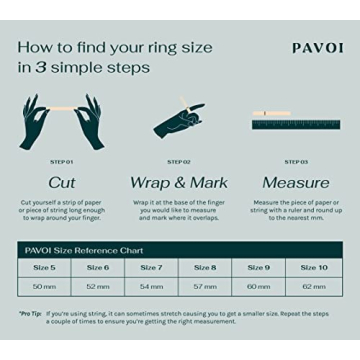 How to find your ring size in 3 simple steps

PAVOI

STEP 01

Cut

Cut yourself a strip of paper or piece of string long enough to wrap around your finger.

STEP 02

Wrap & Mark

Wrap it at the base of the finger you would like to measure and mark where it overlaps.

STEP 03

Measure

Measure the piece of paper or string with a ruler and round up to the nearest mm.

PAVOI Size Reference Chart

| Size 5 | Size 6 | Size 7 | Size 8 | Size 9 | Size 10 |
|---|---|---|---|---|---|
| 50 mm | 52 mm | 54 mm | 57 mm | 60 mm | 62 mm |

*Pro Tip: If you're using string, it can sometimes stretch causing you to get a smaller size. Repeat the steps a couple of times to ensure you're getting the right measurement.