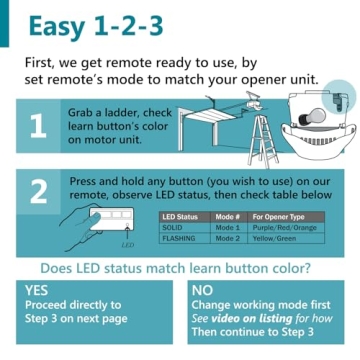 Easy 1-2-3

First, we get remote ready to use, by set remote's mode to match your opener unit.

1
Grab a ladder, check learn button's color on motor unit.

2
Press and hold any button (you wish to use) on our remote, observe LED status, then check table below

LED

| LED Status | Mode # | For Opener Type |
|---|---|---|
| SOLID | Mode 1 | Purple/Red/Orange |
| FLASHING | Mode 2 | Yellow/Green |

Does LED status match learn button color?

YES
Proceed directly to Step 3 on next page

NO
Change working mode first
See video on listing for how
Then continue to Step 3