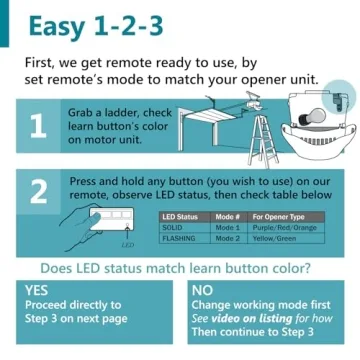 Easy 1-2-3

First, we get remote ready to use, by set remote's mode to match your opener unit.

1
Grab a ladder, check learn button's color on motor unit.

2
Press and hold any button (you wish to use) on our remote, observe LED status, then check table below

LED

| LED Status | Mode # | For Opener Type |
|---|---|---|
| SOLID | Mode 1 | Purple/Red/Orange |
| FLASHING | Mode 2 | Yellow/Green |

Does LED status match learn button color?

YES
Proceed directly to Step 3 on next page

NO
Change working mode first
See video on listing for how
Then continue to Step 3