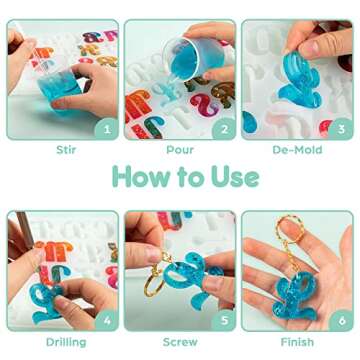 1
Stir

2
Pour

3
De-Mold

How to Use

4
Drilling

5
Screw

6
Finish