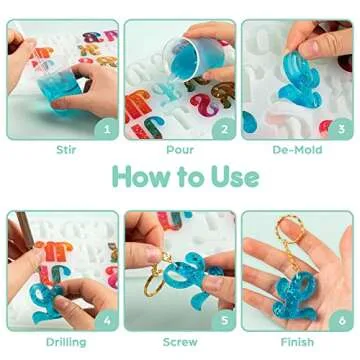 1
Stir

2
Pour

3
De-Mold

How to Use

4
Drilling

5
Screw

6
Finish