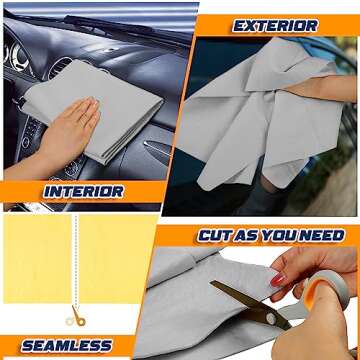 EXTERIOR

INTERIOR

CUT AS YOU NEED

SEAMLESS