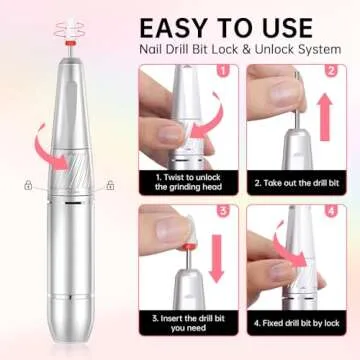 EASY TO USE
Nail Drill Bit Lock & Unlock System

1
1. Twist to unlock the grinding head

2
2. Take out the drill bit

3
3. Insert the drill bit you need

4
4. Fixed drill bit by lock