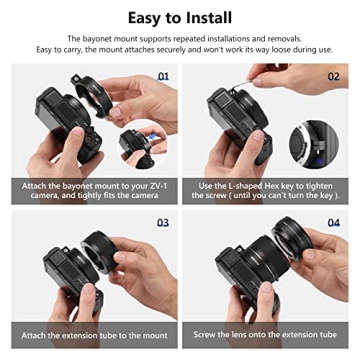 Easy to Install

The bayonet mount supports repeated installations and removals.
Easy to carry, the mount attaches securely and won't work its way loose during use.

01

Attach the bayonet mount to your ZV-1 camera, and tightly fits the camera

02

Use the L-shaped Hex key to tighten the screw ( until you can't turn the key ).

03

Attach the extension tube to the mount

04

Screw the lens onto the extension tube