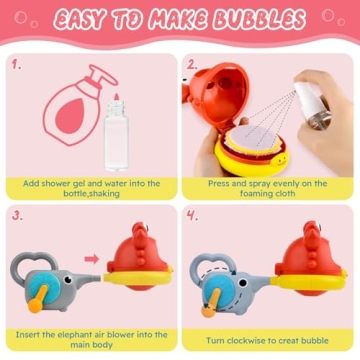 EASY TO MAKE BUBBLES

1.

Add shower gel and water into the bottle,shaking

2.

Press and spray evenly on the foaming cloth

3.

Insert the elephant air blower into the main body

4.

Turn clockwise to creat bubble