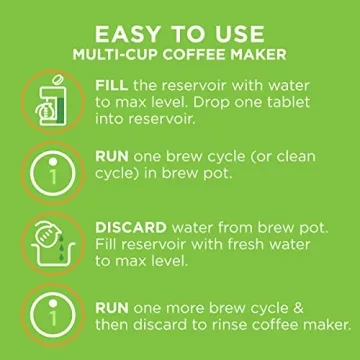 EASY TO USE
MULTI-CUP COFFEE MAKER

FILL the reservoir with water to max level. Drop one tablet into reservoir.

1

RUN one brew cycle (or clean cycle) in brew pot.

DISCARD water from brew pot. Fill reservoir with fresh water to max level.

1

RUN one more brew cycle & then discard to rinse coffee maker.