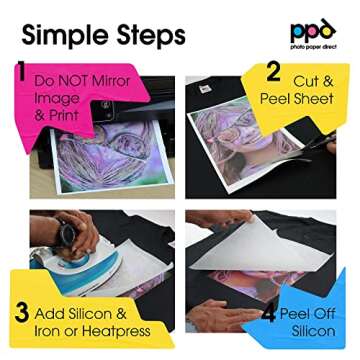 Simple Steps

ppd
photo paper direct

1 Do NOT Mirror Image & Print

2 Cut & Peel Sheet

3 Add Silicon & Iron or Heatpress

4 Peel Off Silicon